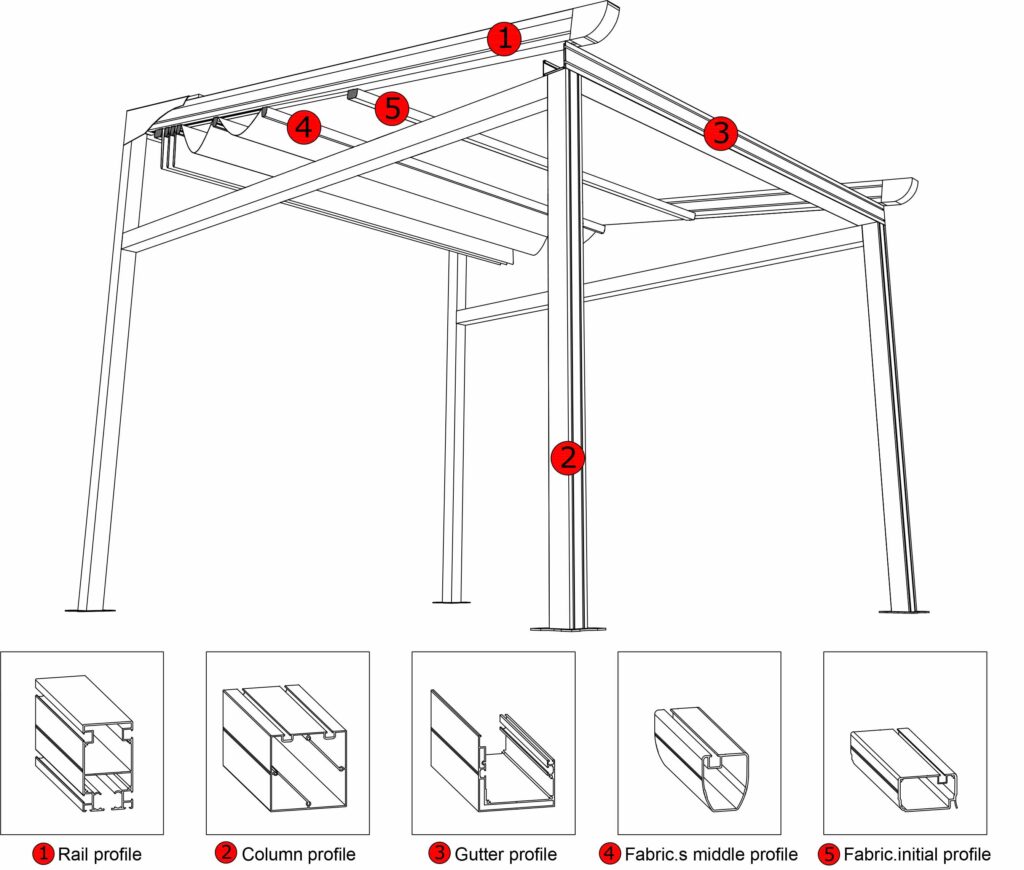 1
5
4
3
2

1 Rail profile
2 Column profile
3 Gutter profile
4 Fabric.s middle profile
5 Fabric.initial profile